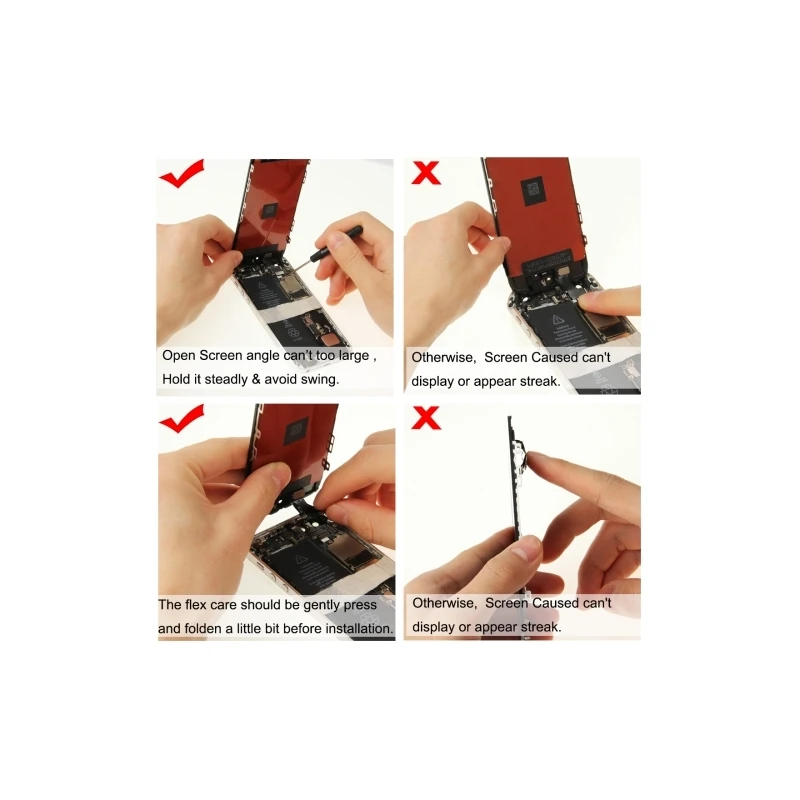 Open Screen angle can't too large , Hold it steadly & avoid swing.

Otherwise, Screen Caused can't display or appear streak.

The flex care should be gently press and folden a little bit before installation.

Otherwise, Screen Caused can't display or appear streak.