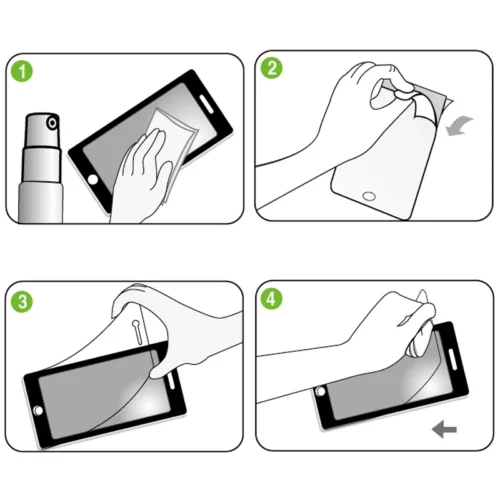 1

2

3

4